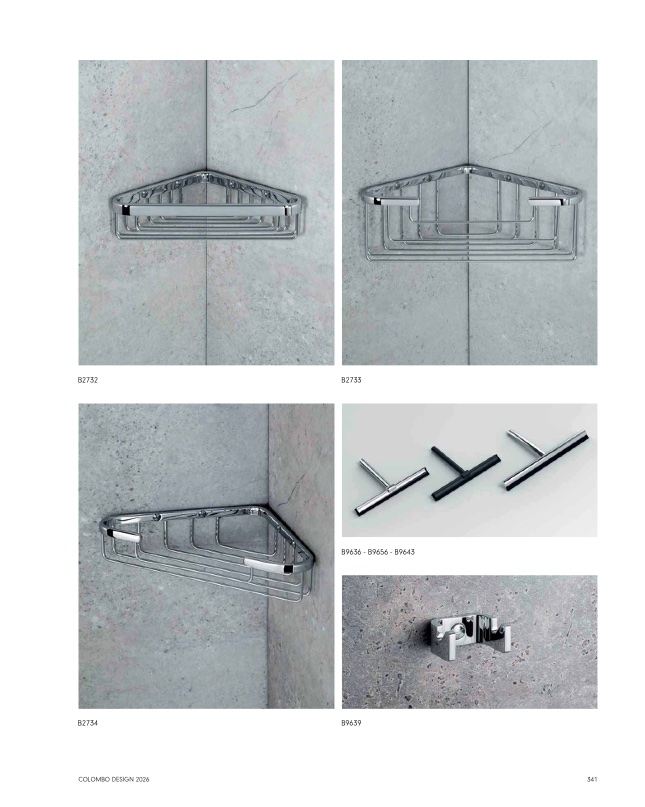 B2732

B2733

B2734

B9636 - B9656 - B9643

B9639

COLOMBO DESIGN 2026

341